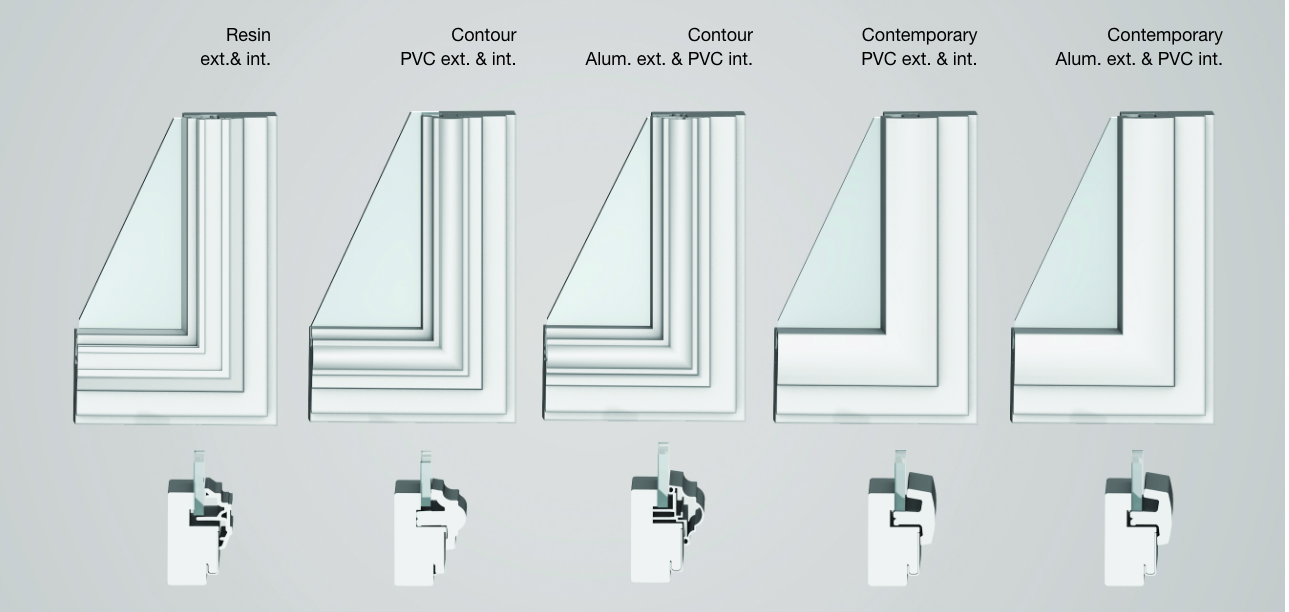 Resin
ext.& int.

Contour
PVC ext. & int.

Contour
Alum. ext. & PVC int.

Contemporary
PVC ext. & int.

Contemporary
Alum. ext. & PVC int.